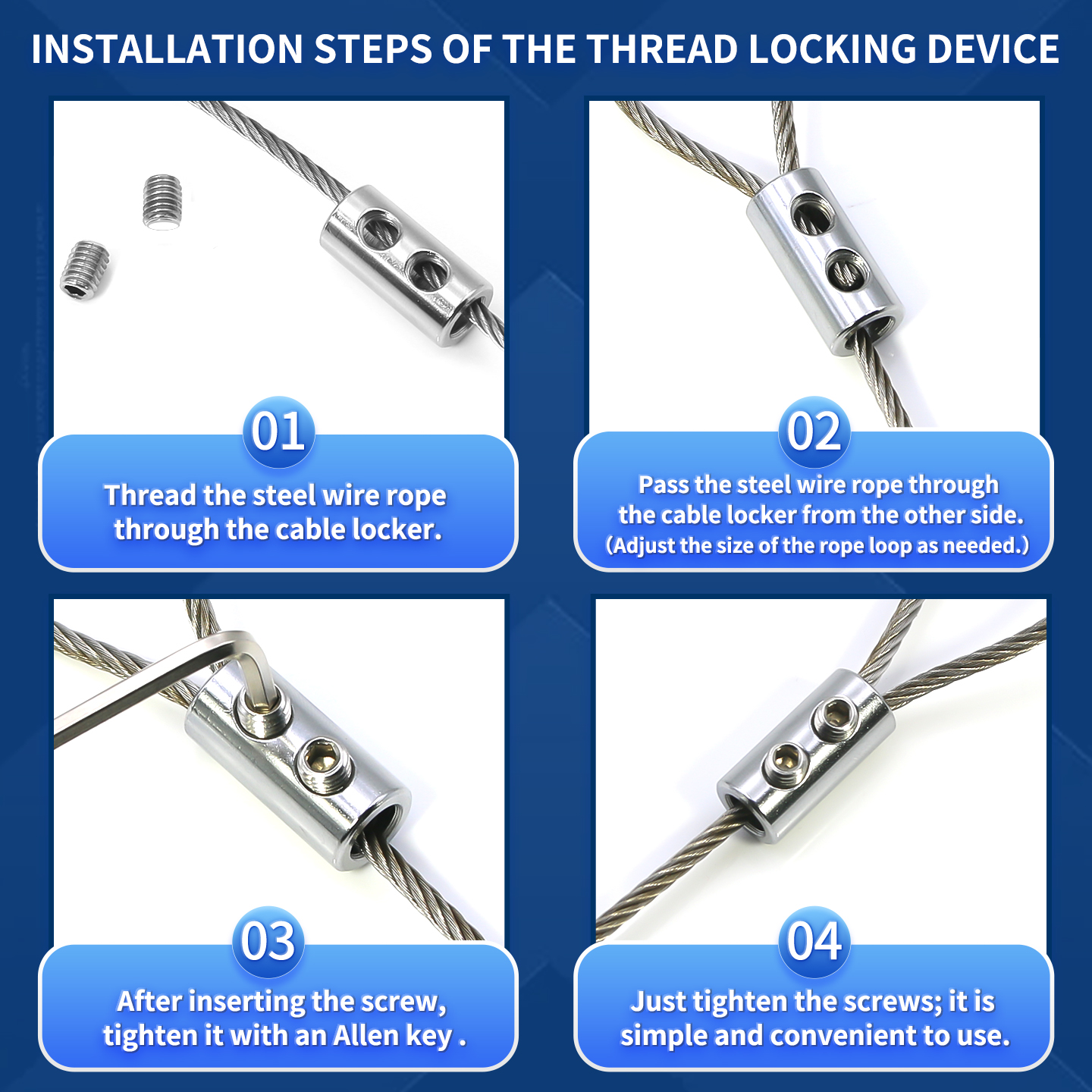 INSTALLATION STEPS OF THE THREAD LOCKING DEVICE

01

Thread the steel wire rope through the cable locker.

02

Pass the steel wire rope through the cable locker from the other side.
(Adjust the size of the rope loop as needed.)

03

After inserting the screw, tighten it with an Allen key .

04

Just tighten the screws; it is simple and convenient to use.