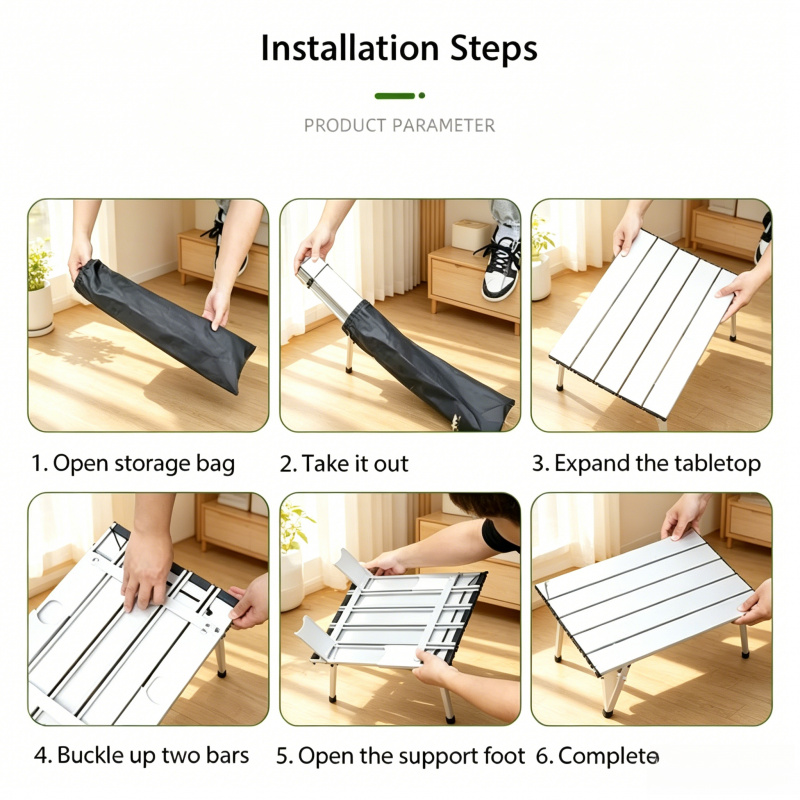 Installation Steps

PRODUCT PARAMETER

1. Open storage bag

2. Take it out

3. Expand the tabletop

4. Buckle up two bars

5. Open the support foot

6. Complete